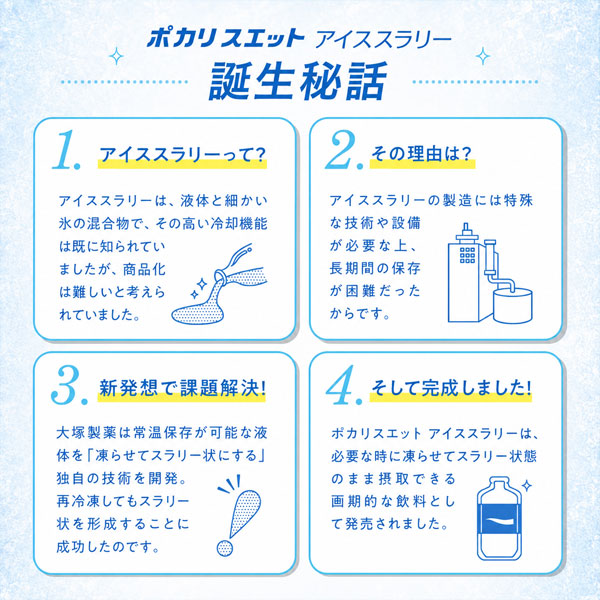 ポカリスエット アイススラリー
誕生秘話

1. アイススラリーって?

アイススラリーは、液体と細かい氷の混合物で、その高い冷却機能は既に知られていましたが、商品化は難しいと考えられていました。

2. その理由は?

アイススラリーの製造には特殊な技術や設備が必要な上、長期間の保存が困難だったからです。

3. 新発想で課題解決!

大塚製薬は常温保存が可能な液体を「凍らせてスラリー状にする」独自の技術を開発。再冷凍してもスラリー状を形成することに成功したのです。

4. そして完成しました!

ポカリスエット アイススラリーは、必要な時に凍らせてスラリー状態のまま摂取できる画期的な飲料として発売されました。